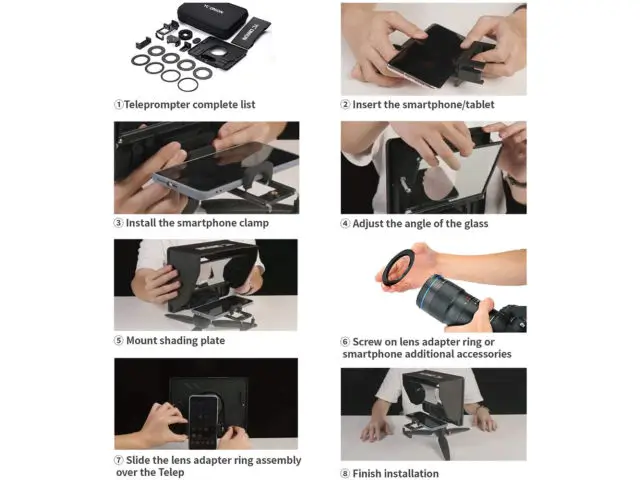 ①Teleprompter complete list

② Insert the smartphone/tablet

③ Install the smartphone clamp

④ Adjust the angle of the glass

⑤ Mount shading plate

⑥ Screw on lens adapter ring or smartphone additional accessories

⑦ Slide the lens adapter ring assembly over the Telep

⑧ Finish installation