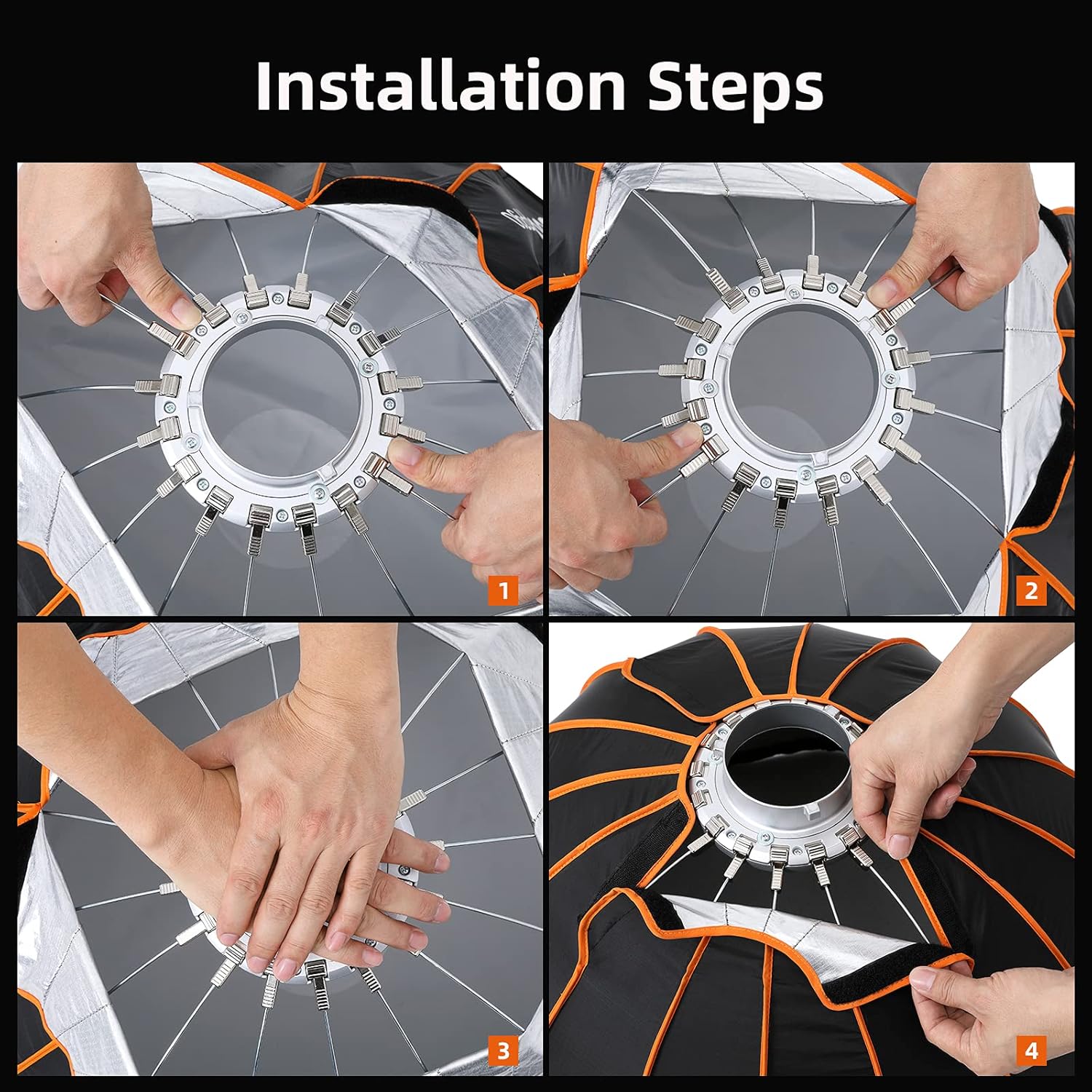 Installation Steps

1

2

3

4