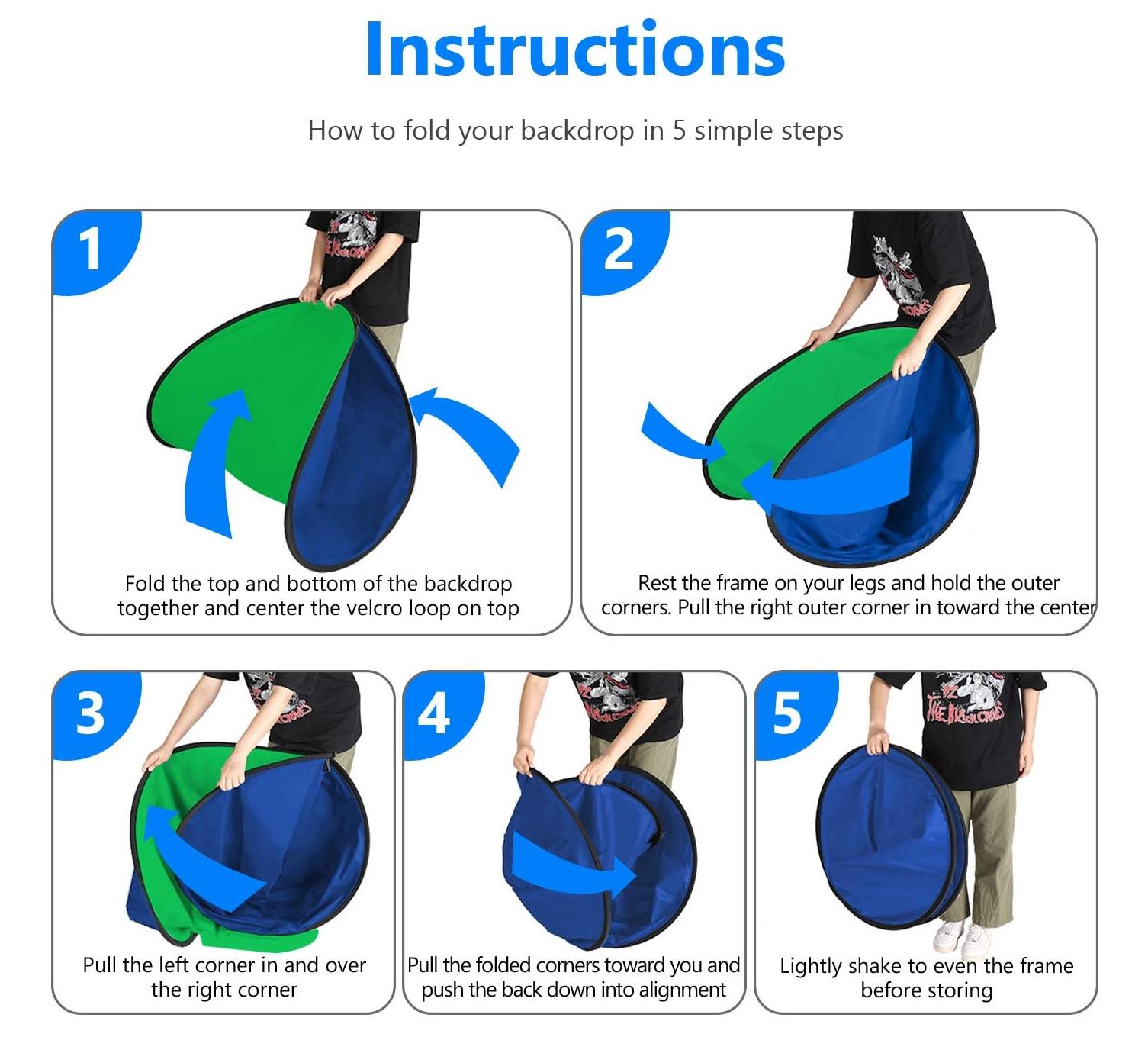 Instructions

How to fold your backdrop in 5 simple steps

1

Fold the top and bottom of the backdrop together and center the velcro loop on top

2

Rest the frame on your legs and hold the outer corners. Pull the right outer corner in toward the center

3

Pull the left corner in and over the right corner

4

Pull the folded corners toward you and push the back down into alignment

5

Lightly shake to even the frame before storing