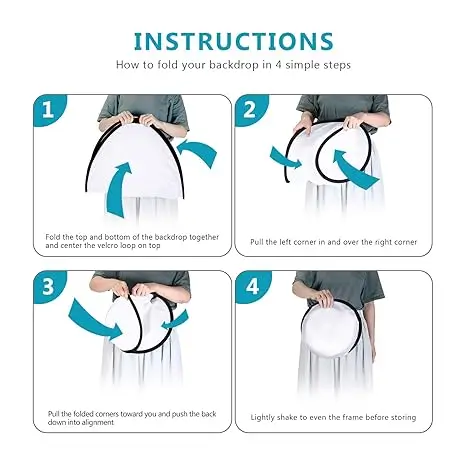 INSTRUCTIONS

How to fold your backdrop in 4 simple steps

1

Fold the top and bottom of the backdrop together and center the velcro loop on top

2

Pull the left corner in and over the right corner

3

Pull the folded corners toward you and push the back down into alignment

4

Lightly shake to even the frame before storing