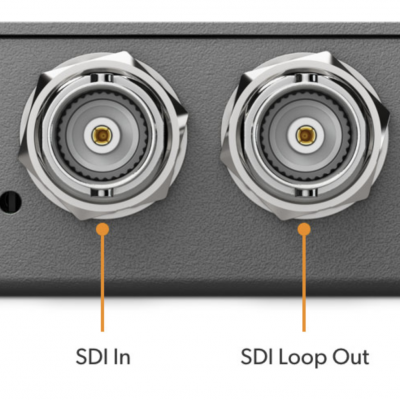 SDI In

SDI Loop Out